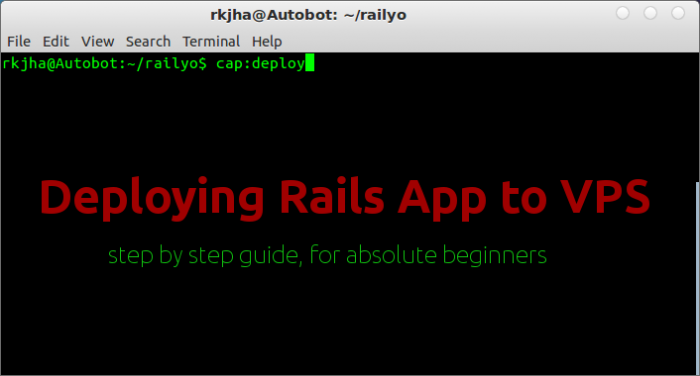 rkjha@Autobot: ~/railyo

File Edit View Search Terminal Help

rkjha@Autobot:~/railyo$ cap:deploy

Deploying Rails App to VPS

step by step guide, for absolute beginners